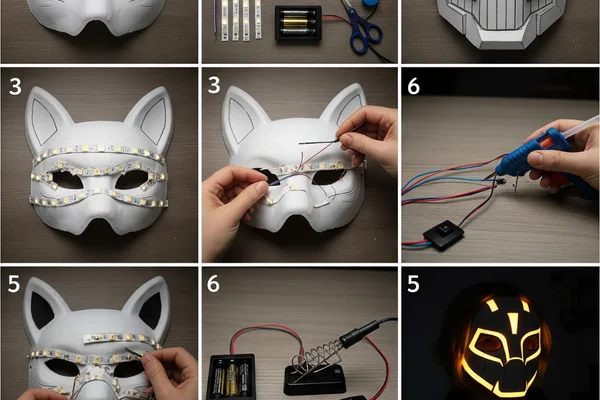 3

3

6

5

6

5